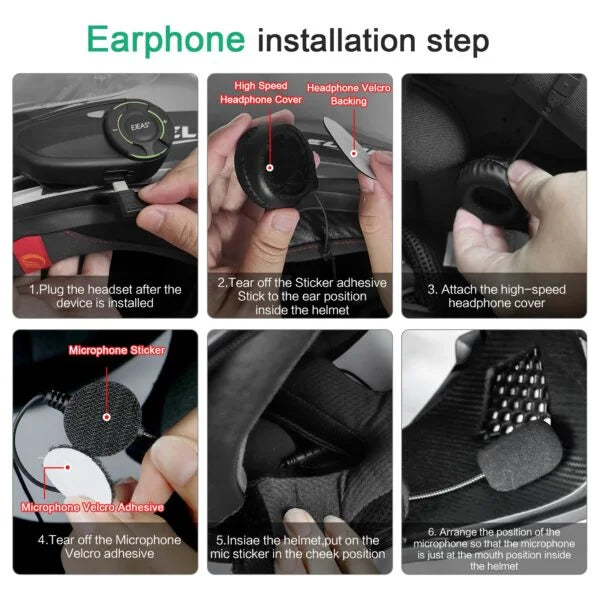 Earphone installation step

EJEAS

1.Plug the headset after the device is installed

High Speed Headphone Cover

Headphone Velcro Backing

2.Tear off the Sticker adhesive Stick to the ear position inside the helmet

3. Attach the high-speed headphone cover

Microphone Sticker

Microphone Velcro Adhesive

4.Tear off the Microphone Velcro adhesive

5.Insiae the helmet,put on the mic sticker in the cheek position

6. Arrange the position of the microphone so that the microphone is just at the mouth position inside the helmet