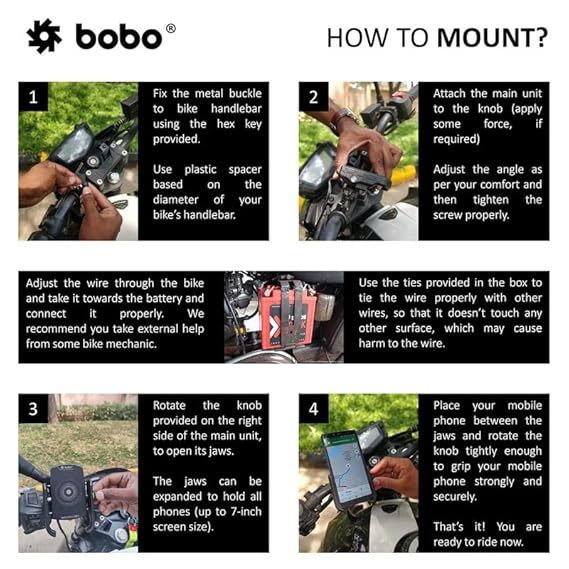 bobo®

HOW TO MOUNT?

1

Fix the metal buckle to bike handlebar using the hex key provided.

Use plastic spacer based on the diameter of your bike's handlebar.

2

Attach the main unit to the knob (apply some force, if required)

Adjust the angle as per your comfort and then tighten the screw properly.

Adjust the wire through the bike and take it towards the battery and connect it properly. We recommend you take external help from some bike mechanic.

Use the ties provided in the box to tie the wire properly with other wires, so that it doesn't touch any other surface, which may cause harm to the wire.

3

Rotate the knob provided on the right side of the main unit, to open its jaws.

The jaws can be expanded to hold all phones (up to 7-inch screen size).

4

Place your mobile phone between the jaws and rotate the knob tightly enough to grip your mobile phone strongly and securely.

That's it! You are ready to ride now.