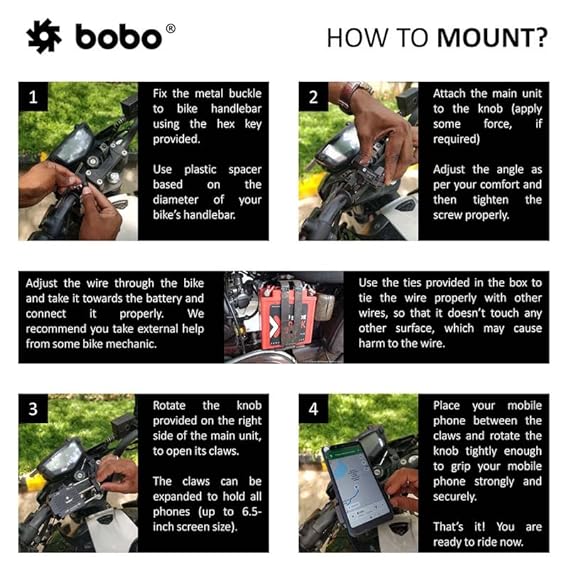 bobo®

HOW TO MOUNT?

1

Fix the metal buckle to bike handlebar using the hex key provided.

Use plastic spacer based on the diameter of your bike's handlebar.

2

Attach the main unit to the knob (apply some force, if required)

Adjust the angle as per your comfort and then tighten the screw properly.

Adjust the wire through the bike and take it towards the battery and connect it properly. We recommend you take external help from some bike mechanic.

Use the ties provided in the box to tie the wire properly with other wires, so that it doesn't touch any other surface, which may cause harm to the wire.

3

Rotate the knob provided on the right side of the main unit, to open its claws.

The claws can be expanded to hold all phones (up to 6.5-inch screen size).

4

Place your mobile phone between the claws and rotate the knob tightly enough to grip your mobile phone strongly and securely.

That's it! You are ready to ride now.