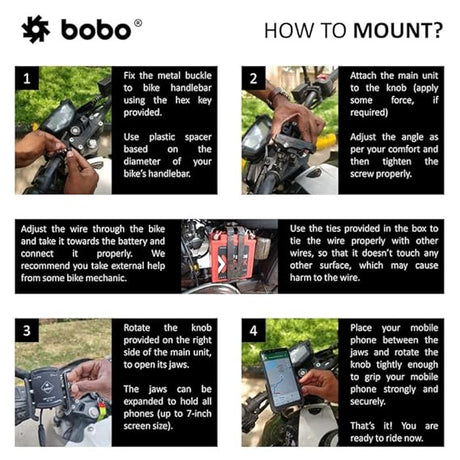 bobo®

HOW TO MOUNT?

1

Fix the metal buckle to bike handlebar using the hex key provided.

Use plastic spacer based on the diameter of your bike's handlebar.

2

Attach the main unit to the knob (apply some force, if required)

Adjust the angle as per your comfort and then tighten the screw properly.

Adjust the wire through the bike and take it towards the battery and connect it properly. We recommend you take external help from some bike mechanic.

Use the ties provided in the box to tie the wire properly with other wires, so that it doesn't touch any other surface, which may cause harm to the wire.

3

Rotate the knob provided on the right side of the main unit, to open its jaws.

The jaws can be expanded to hold all phones (up to 7-inch screen size).

4

Place your mobile phone between the jaws and rotate the knob tightly enough to grip your mobile phone strongly and securely.

That's it! You are ready to ride now.