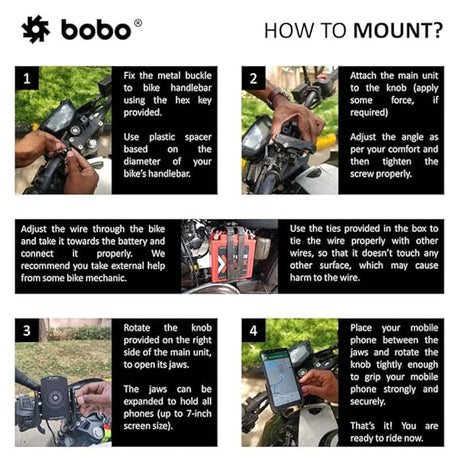 bobo®

HOW TO MOUNT?

1

Fix the metal buckle to bike handlebar using the hex key provided.

Use plastic spacer based on the diameter of your bike's handlebar.

2

Attach the main unit to the knob (apply some force, if required)

Adjust the angle as per your comfort and then tighten the screw properly.

Adjust the wire through the bike and take it towards the battery and connect it properly. We recommend you take external help from some bike mechanic.

Use the ties provided in the box to tie the wire properly with other wires, so that it doesn't touch any other surface, which may cause harm to the wire.

3

Rotate the knob provided on the right side of the main unit, to open its jaws.

The jaws can be expanded to hold all phones (up to 7-inch screen size).

4

Place your mobile phone between the jaws and rotate the knob tightly enough to grip your mobile phone strongly and securely.

That's it! You are ready to ride now.