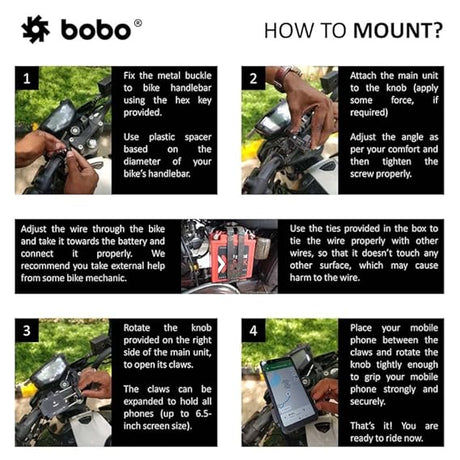 bobo®

HOW TO MOUNT?

1

Fix the metal buckle to bike handlebar using the hex key provided.

Use plastic spacer based on the diameter of your bike's handlebar.

2

Attach the main unit to the knob (apply some force, if required)

Adjust the angle as per your comfort and then tighten the screw properly.

Adjust the wire through the bike and take it towards the battery and connect it properly. We recommend you take external help from some bike mechanic.

Use the ties provided in the box to tie the wire properly with other wires, so that it doesn't touch any other surface, which may cause harm to the wire.

3

Rotate the knob provided on the right side of the main unit, to open its claws.

The claws can be expanded to hold all phones (up to 6.5-inch screen size).

4

Place your mobile phone between the claws and rotate the knob tightly enough to grip your mobile phone strongly and securely.

That's it! You are ready to ride now.