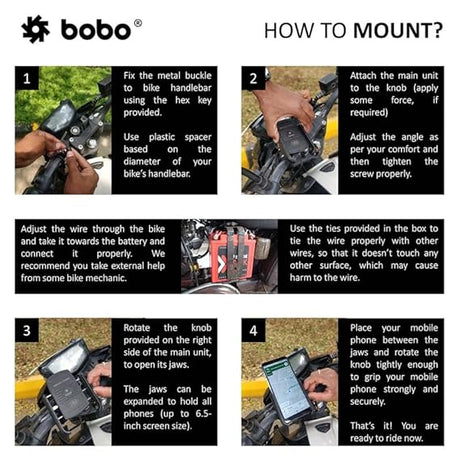 bobo®

HOW TO MOUNT?

1

Fix the metal buckle to bike handlebar using the hex key provided.

Use plastic spacer based on the diameter of your bike's handlebar.

2

Attach the main unit to the knob (apply some force, if required)

Adjust the angle as per your comfort and then tighten the screw properly.

Adjust the wire through the bike and take it towards the battery and connect it properly. We recommend you take external help from some bike mechanic.

Use the ties provided in the box to tie the wire properly with other wires, so that it doesn't touch any other surface, which may cause harm to the wire.

3

Rotate the knob provided on the right side of the main unit, to open its jaws.

The jaws can be expanded to hold all phones (up to 6.5-inch screen size).

4

Place your mobile phone between the jaws and rotate the knob tightly enough to grip your mobile phone strongly and securely.

That's it! You are ready to ride now.